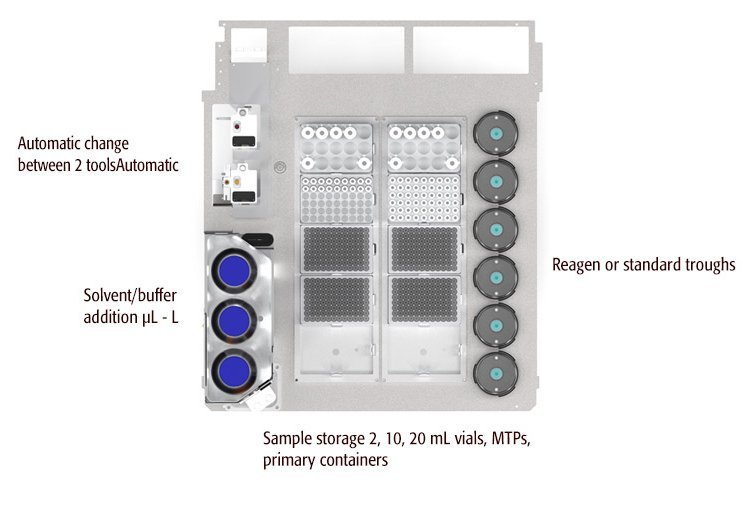 Automatic change between 2 toolsAutomatic

Solvent/buffer addition µL - L

Reagen or standard troughs

Sample storage 2, 10, 20 mL vials, MTPs, primary containers