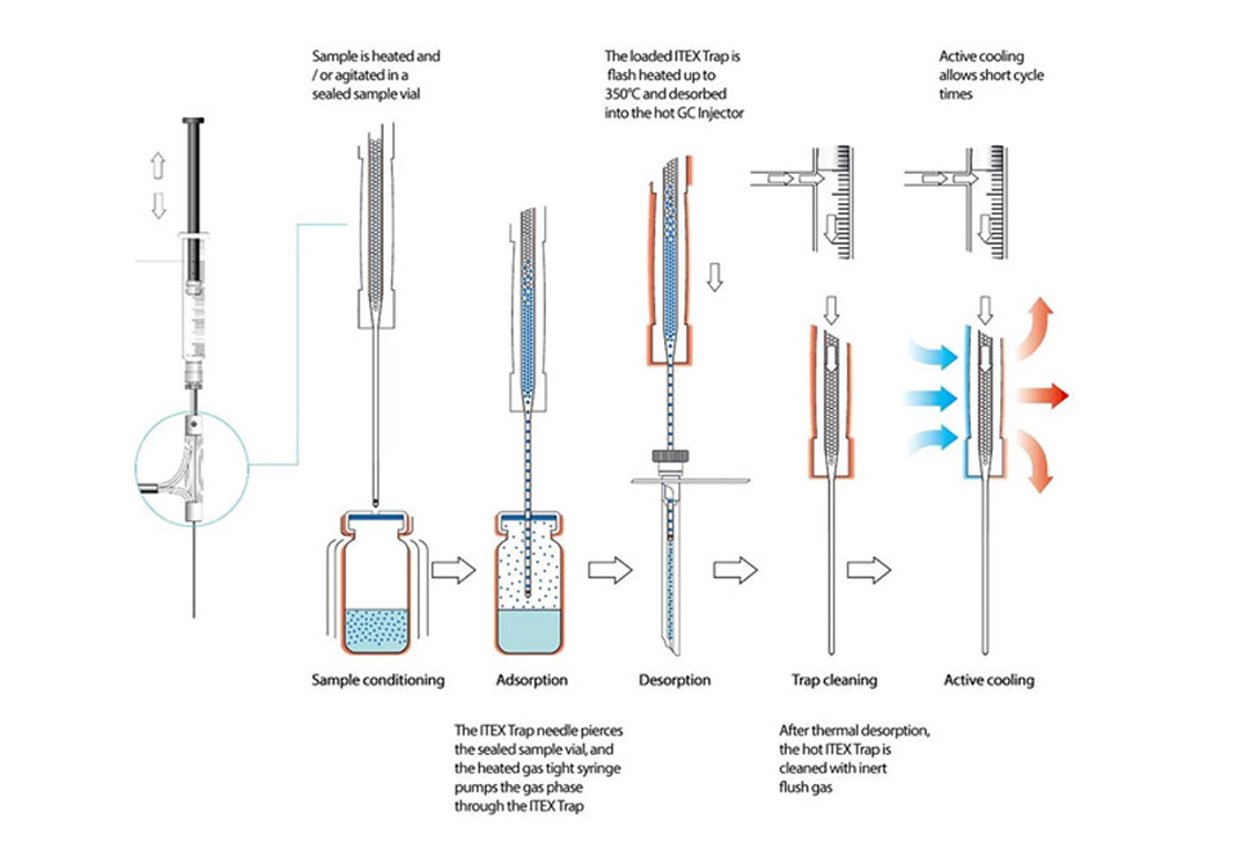 Sample is heated and / or agitated in a sealed sample vial

The loaded ITEX Trap is flash heated up to 350°C and desorbed into the hot GC Injector

Active cooling allows short cycle times

Sample conditioning

Adsorption

Desorption

Trap cleaning

Active cooling

The ITEX Trap needle pierces the sealed sample vial, and the heated gas tight syringe pumps the gas phase through the ITEX Trap

After thermal desorption, the hot ITEX Trap is cleaned with inert flush gas